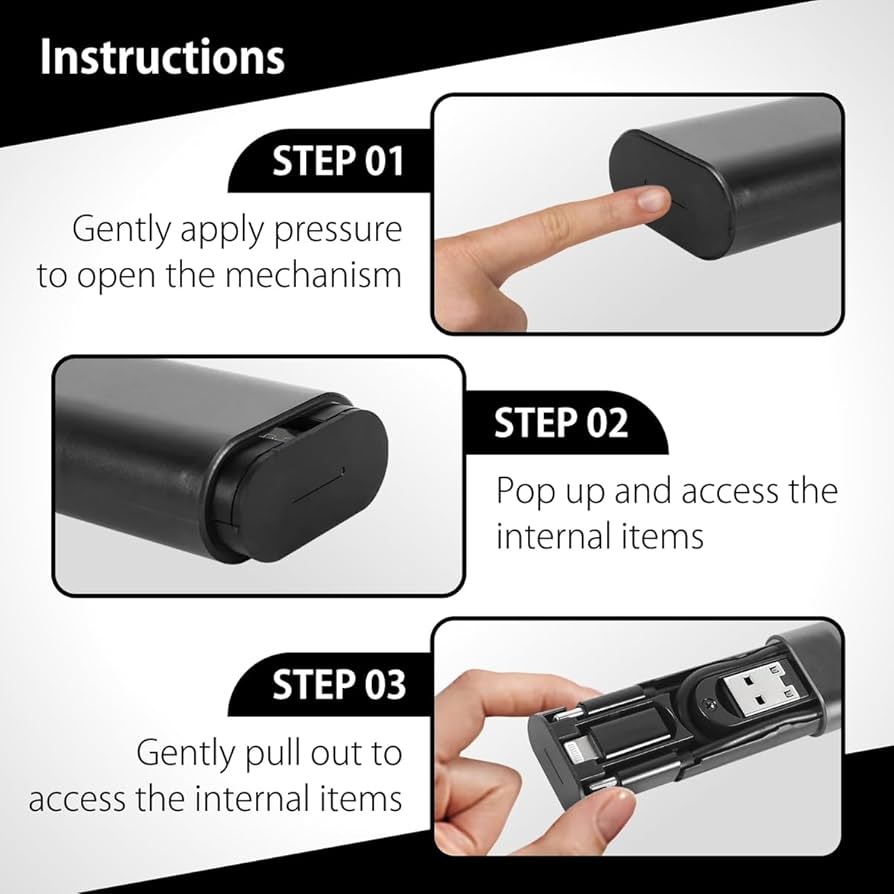 Instructions

STEP 01

Gently apply pressure to open the mechanism

STEP 02

Pop up and access the internal items

STEP 03

Gently pull out to access the internal items